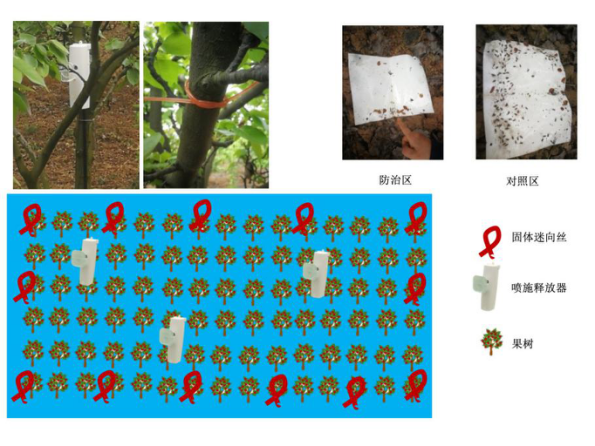 防治区

对照区

固体迷向丝

喷施释放器

果树